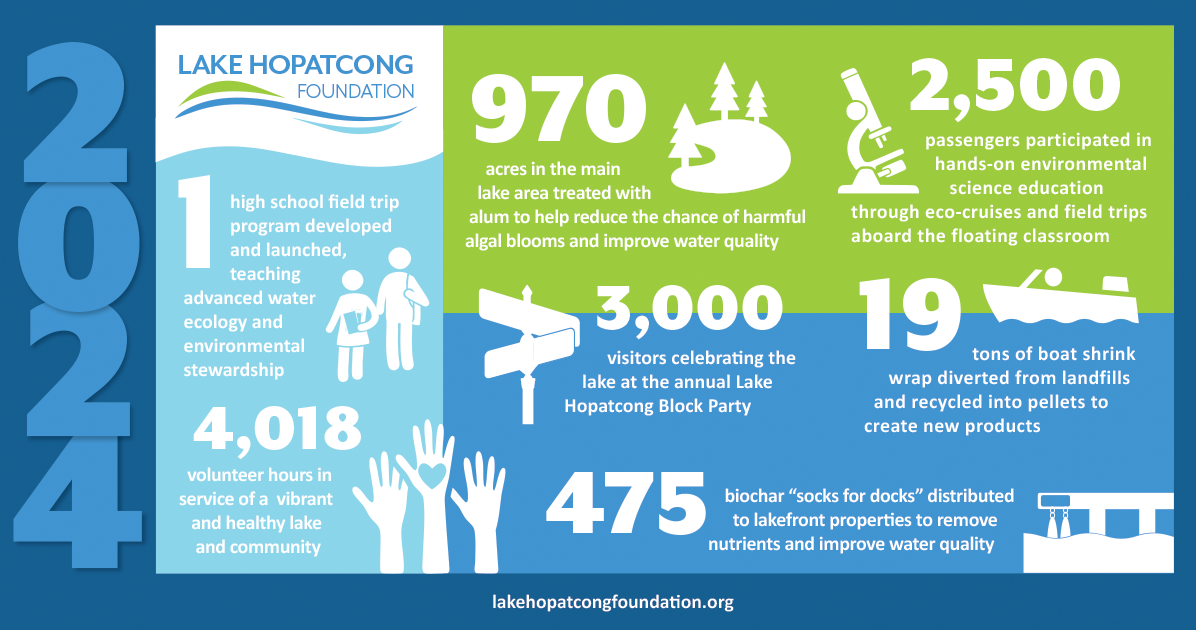 2024

LAKE HOPATCONG FOUNDATION

1 high school field trip program developed and launched, teaching advanced water ecology and environmental stewardship

4,018 volunteer hours in service of a vibrant and healthy lake and community

970 acres in the main lake area treated with alum to help reduce the chance of harmful algal blooms and improve water quality

2,500 passengers participated in hands-on environmental science education through eco-cruises and field trips aboard the floating classroom

3,000 visitors celebrating the lake at the annual Lake Hopatcong Block Party

19 tons of boat shrink wrap diverted from landfills and recycled into pellets to create new products

475 biochar “socks for docks” distributed to lakefront properties to remove nutrients and improve water quality

lakehopatcongfoundation.org