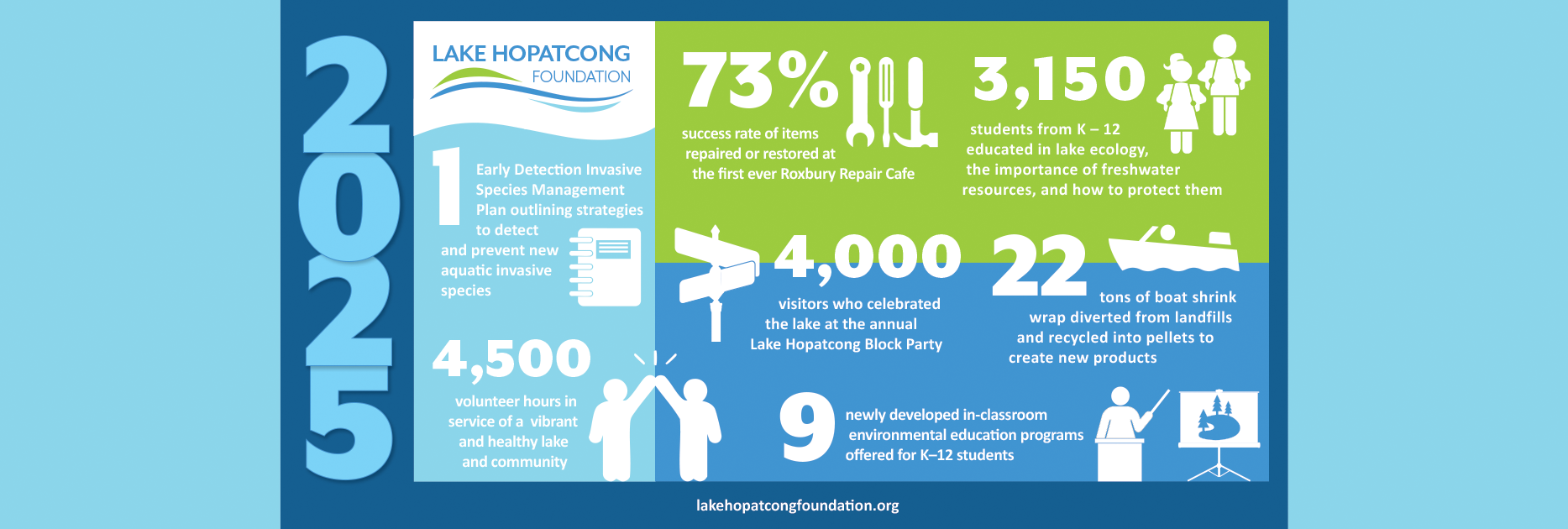 2025

LAKE HOPATCONG FOUNDATION

1 Early Detection Invasive Species Management Plan outlining strategies to detect and prevent new aquatic invasive species

4,500 volunteer hours in service of a vibrant and healthy lake and community

73% success rate of items repaired or restored at the first ever Roxbury Repair Cafe

3,150 students from K – 12 educated in lake ecology, the importance of freshwater resources, and how to protect them

4,000 visitors who celebrated the lake at the annual Lake Hopatcong Block Party

22 tons of boat shrink wrap diverted from landfills and recycled into pellets to create new products

9 newly developed in-classroom environmental education programs offered for K–12 students

lakehopatcongfoundation.org